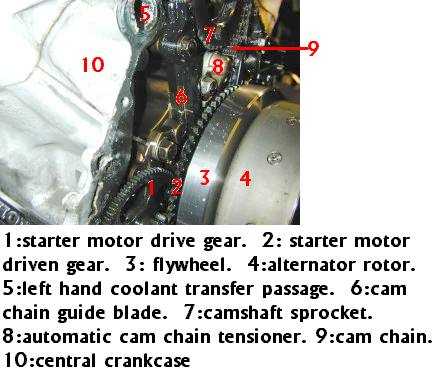 5
7
9
10
8
6
1
2
3
4

1:starter motor drive gear. 2: starter motor driven gear. 3: flywheel. 4:alternator rotor. 5:left hand coolant transfer passage. 6:cam chain guide blade. 7:camshaft sprocket. 8:automatic cam chain tensioner. 9:cam chain. 10:central crankcase